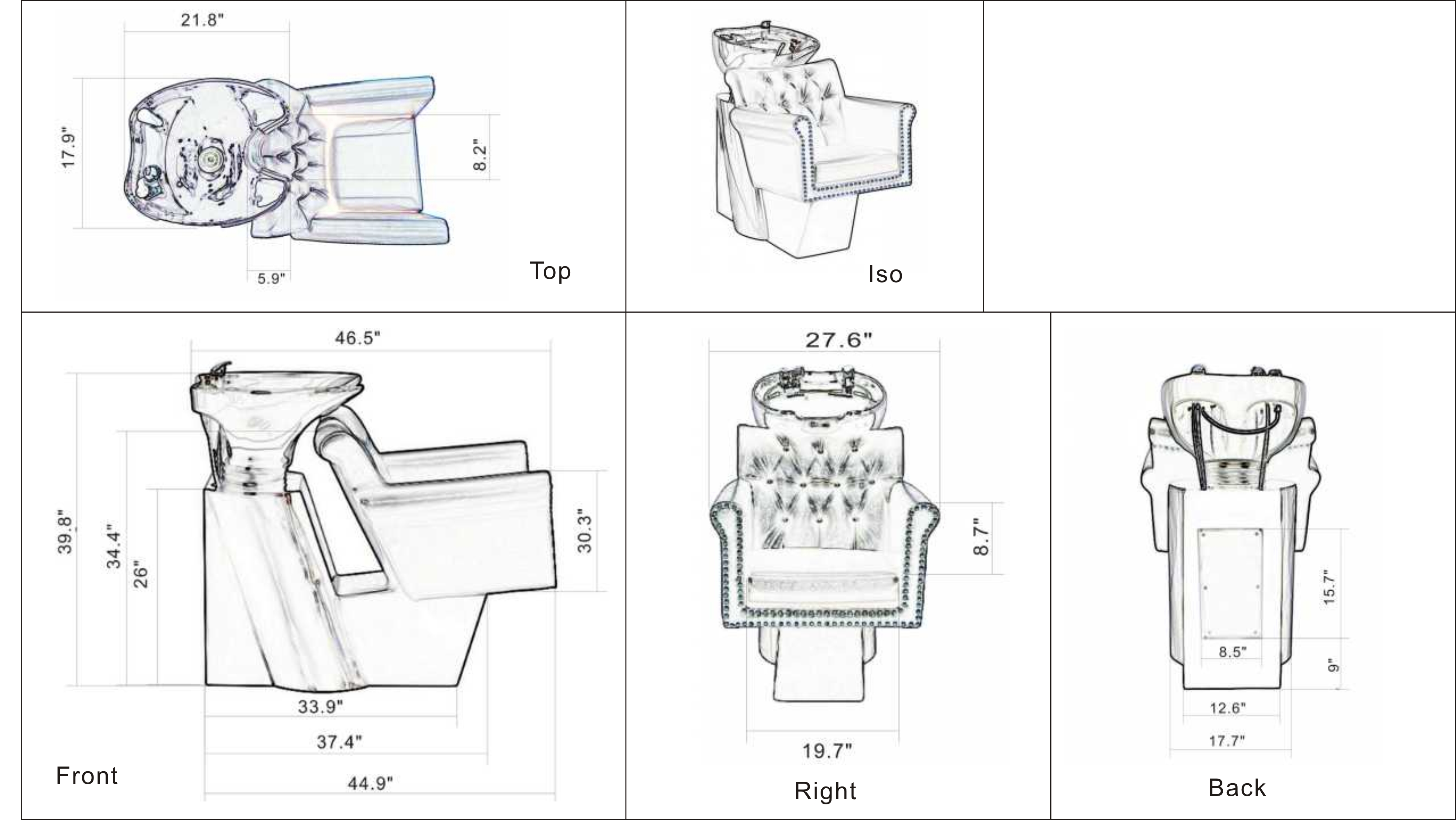 21.8"

17.9"

8.2"

5.9"

Top

Iso

46.5"

39.8"

34.4"

26"

30.3"

33.9"

37.4"

44.9"

Front

27.6"

8.7"

19.7"

Right

15.7"

8.5"

9"

12.6"

17.7"

Back